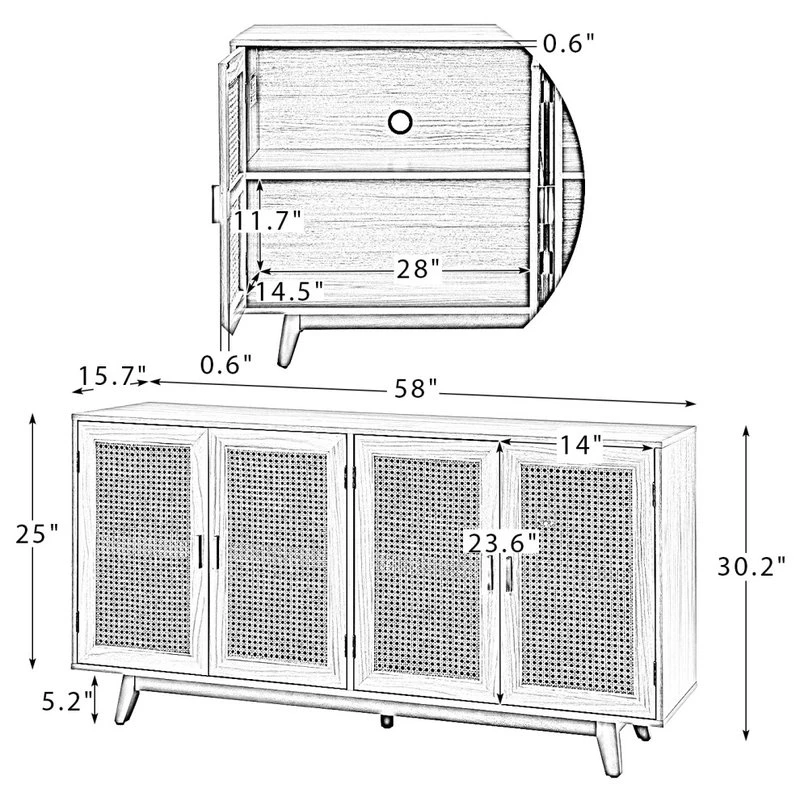 0.6"
11.7"
28"
14.5"
0.6"
15.7"
58"
14"
25"
23.6"
30.2"
5.2"