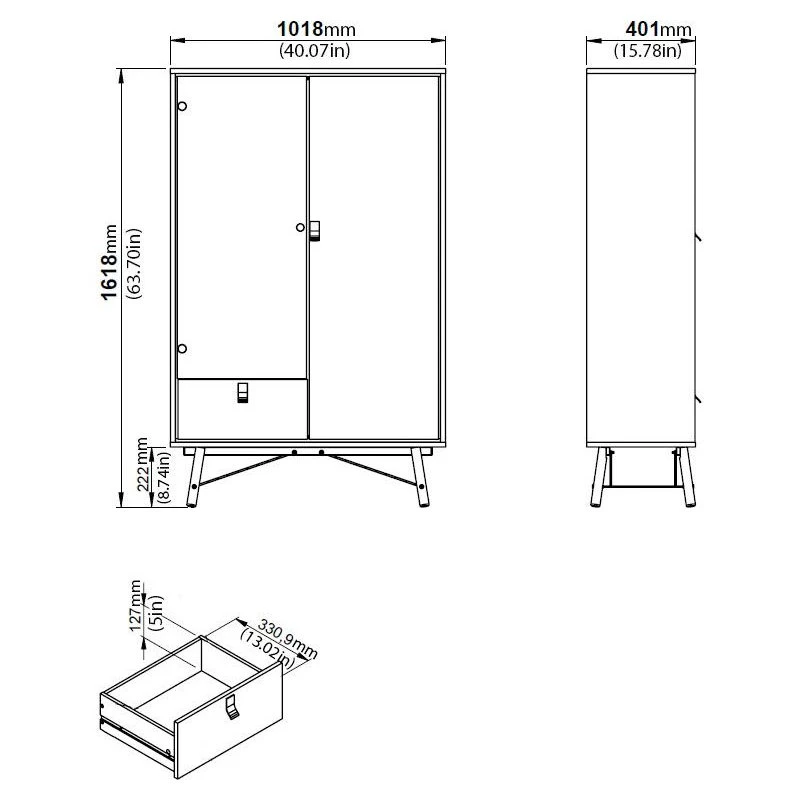 1018mm
(40.07in)

401mm
(15.78in)

1618mm
(63.70in)

222mm
(8.74in)

127mm
(5in)

330.9mm
(13.02in)